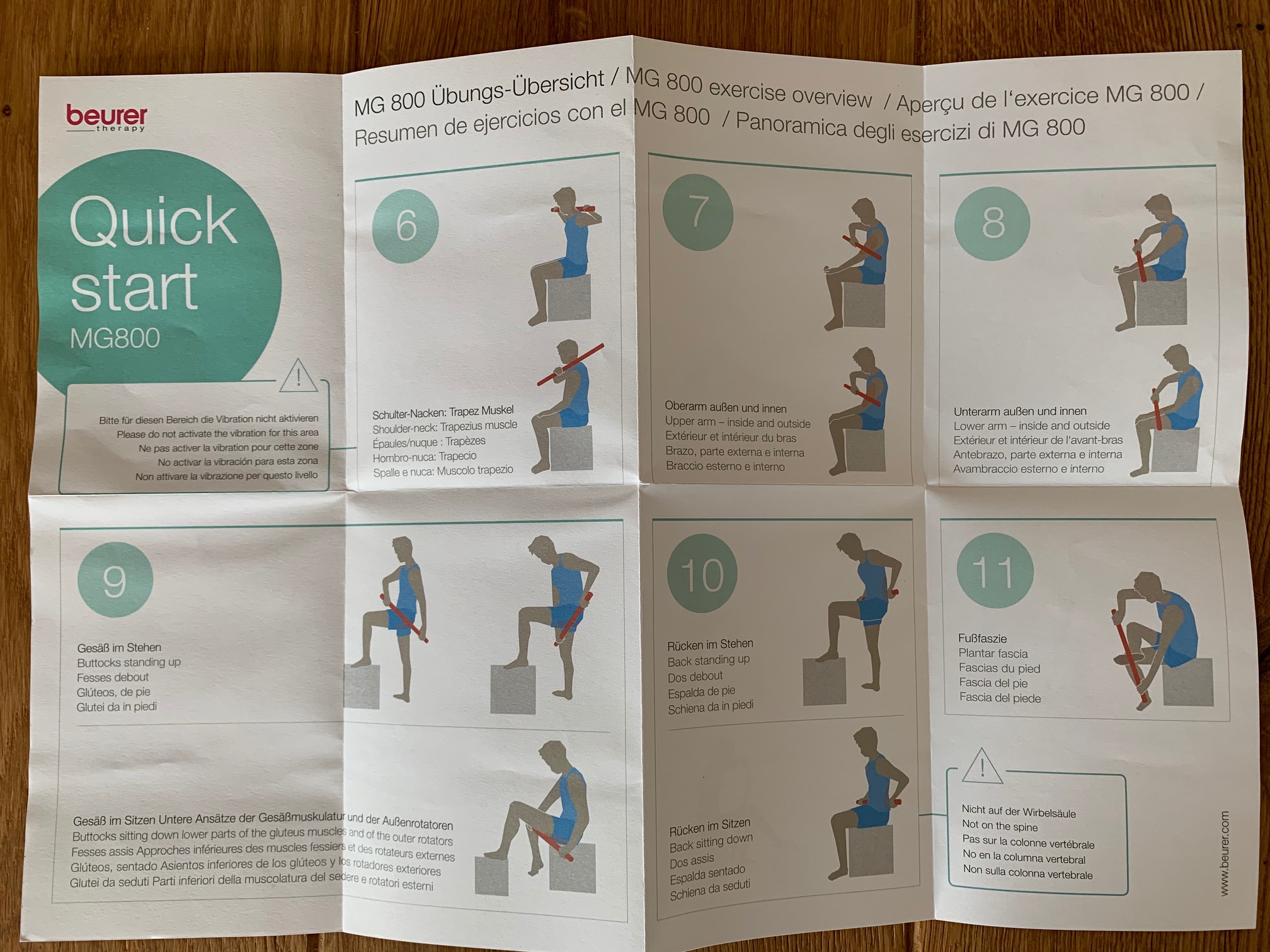 beurer
therapy

Quick start
MG800

Bitte für diesen Bereich die Vibration nicht aktivieren
Please do not activate the vibration for this area
Ne pas activer la vibration pour cette zone
No activar la vibración para esta zona
Non attivare la vibrazione per questo livello

MG 800 Übungs-Übersicht / MG 800 exercise overview / Aperçu de l'exercice MG 800 / Resumen de ejercicios con el MG 800 / Panoramica degli esercizi di MG 800

6

Schulter-Nacken: Trapez Muskel
Shoulder-neck: Trapezius muscle
Épaules/nuque : Trapèzes
Hombro-nuca: Trapecio
Spalle e nuca: Muscolo trapezio

7

Oberarm außen und innen
Upper arm – inside and outside
Extérieur et intérieur du bras
Brazo, parte externa e interna
Braccio esterno e interno

8

Unterarm außen und innen
Lower arm – inside and outside
Extérieur et intérieur de l'avant-bras
Antebrazo, parte externa e interna
Avambraccio esterno e interno

9

Gesäß im Stehen
Buttocks standing up
Fesses debout
Glúteos, de pie
Glutei da in piedi

Gesäß im Sitzen Untere Ansätze der Gesäßmuskulatur und der Außenrotatoren
Buttocks sitting down lower parts of the gluteus muscles and of the outer rotators
Fesses assis Approches inférieures des muscles fessiers et des rotateurs externes
Glúteos, sentado Asientos inferiores de los glúteos y los rotadores exteriores
Glutei da seduti Parti inferiori della muscolatura del sedere e rotatori esterni

10

Rücken im Stehen
Back standing up
Dos debout
Espalda de pie
Schiena da in piedi

Rücken im Sitzen
Back sitting down
Dos assis
Espalda sentado
Schiena da seduti

11

Fußfaszie
Plantar fascia
Fascias du pied
Fascia del pie
Fascia del piede

Nicht auf der Wirbelsäule
Not on the spine
Pas sur la colonne vertébrale
No en la columna vertebral
Non sulla colonna vertebrale

www.beurer.com